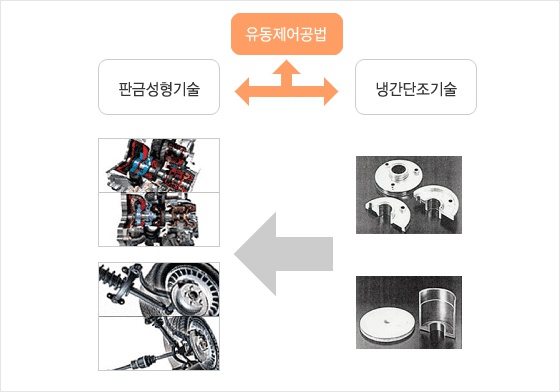 유동제어공법

판금성형기술

냉간단조기술