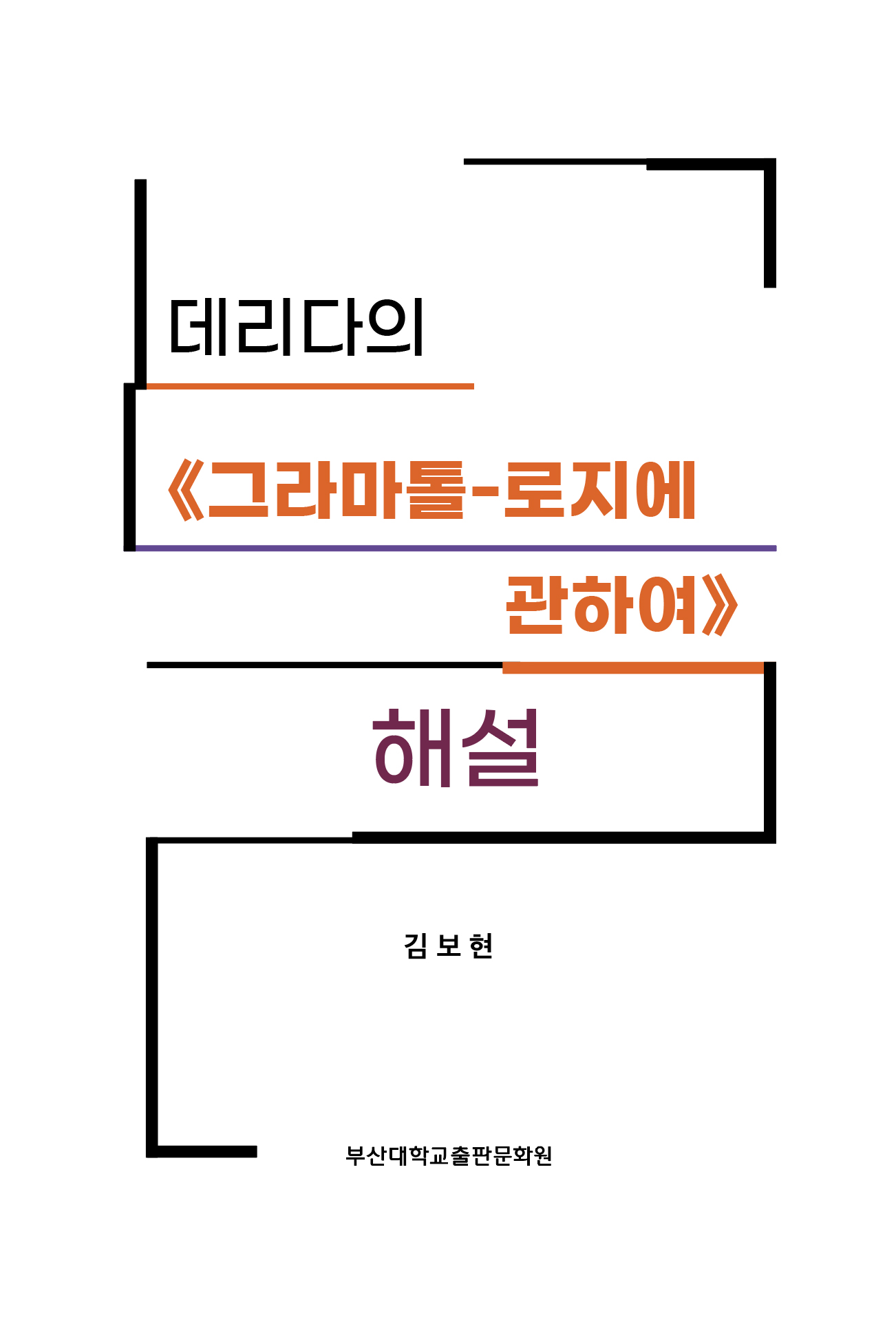 데리다의

《그라마톨-로지에

관하여》

해설

김 보 현

부산대학교출판문화원